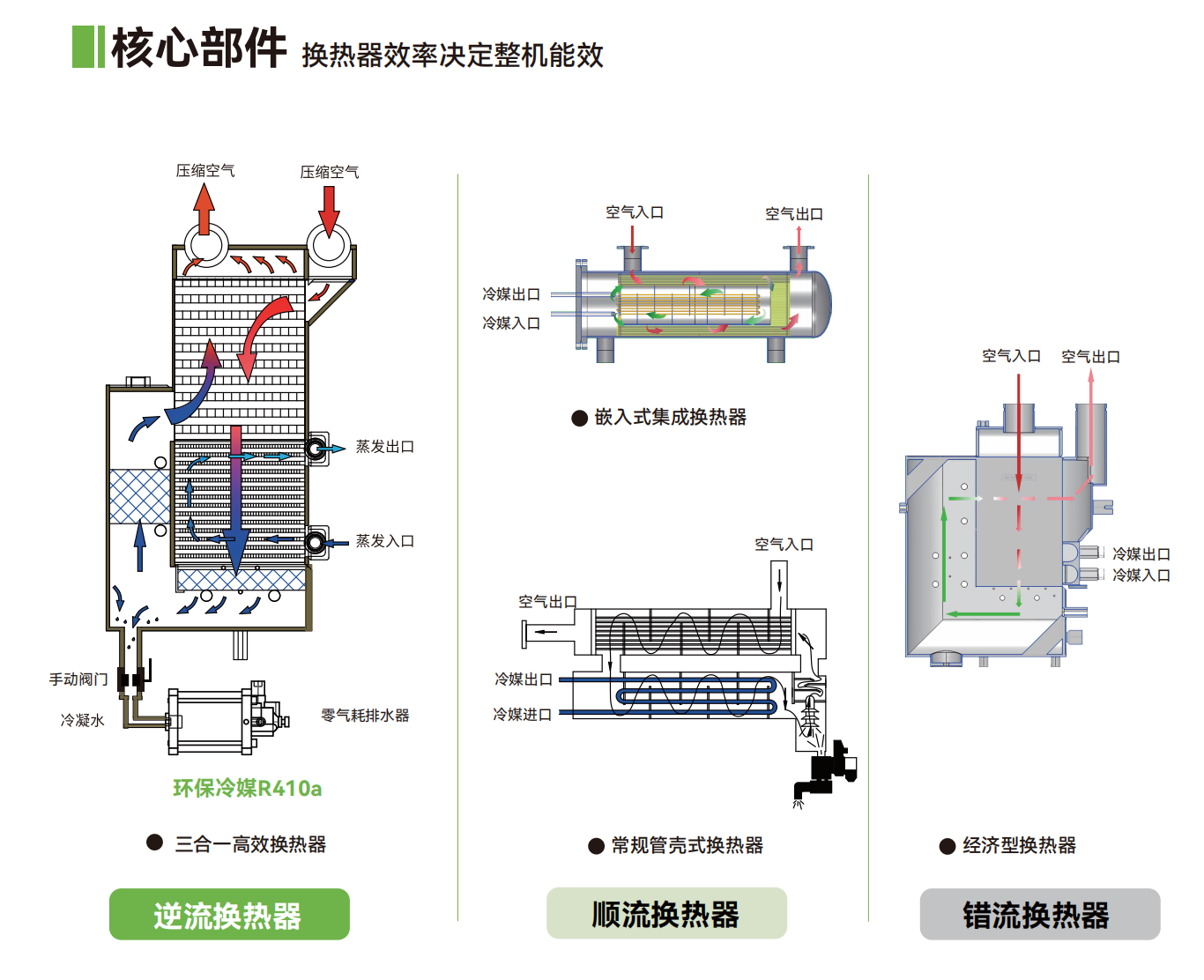 核心部件 换热器效率决定整机能效

压缩空气 压缩空气

蒸发出口

蒸发入口

手动阀门

冷凝水

零气耗排水器

环保冷媒R410a

● 三合一高效换热器

逆流换热器

空气入口 空气出口

冷媒出口

冷媒入口

● 嵌入式集成换热器

空气入口

空气出口

冷媒出口

冷媒进口

● 常规管壳式换热器

顺流换热器

空气入口 空气出口

冷媒出口

冷媒入口

● 经济型换热器

错流换热器